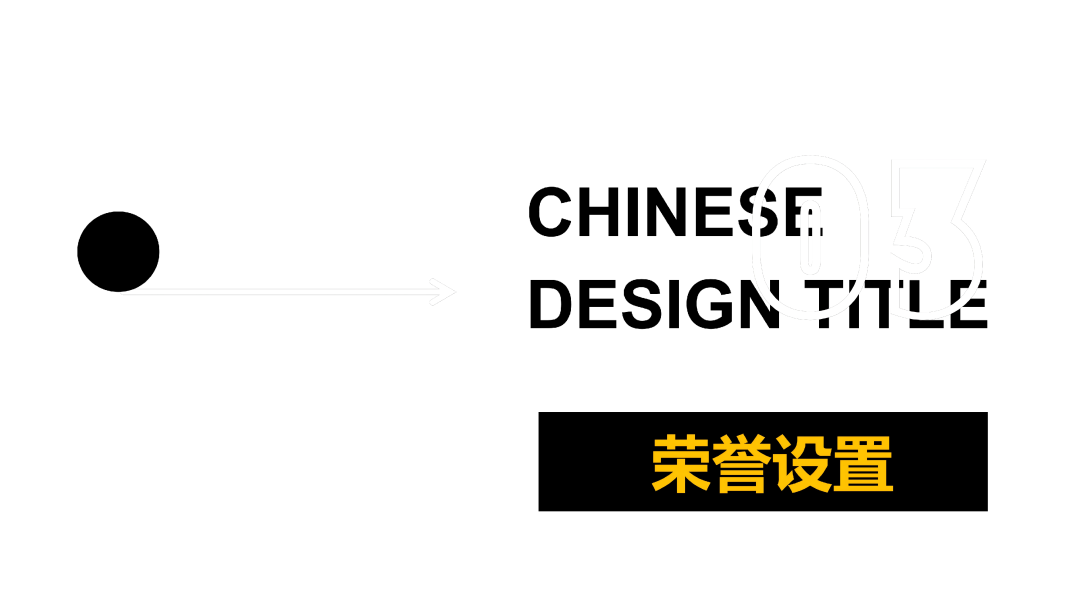 03

CHINESE
DESIGN TITLE

荣誉设置