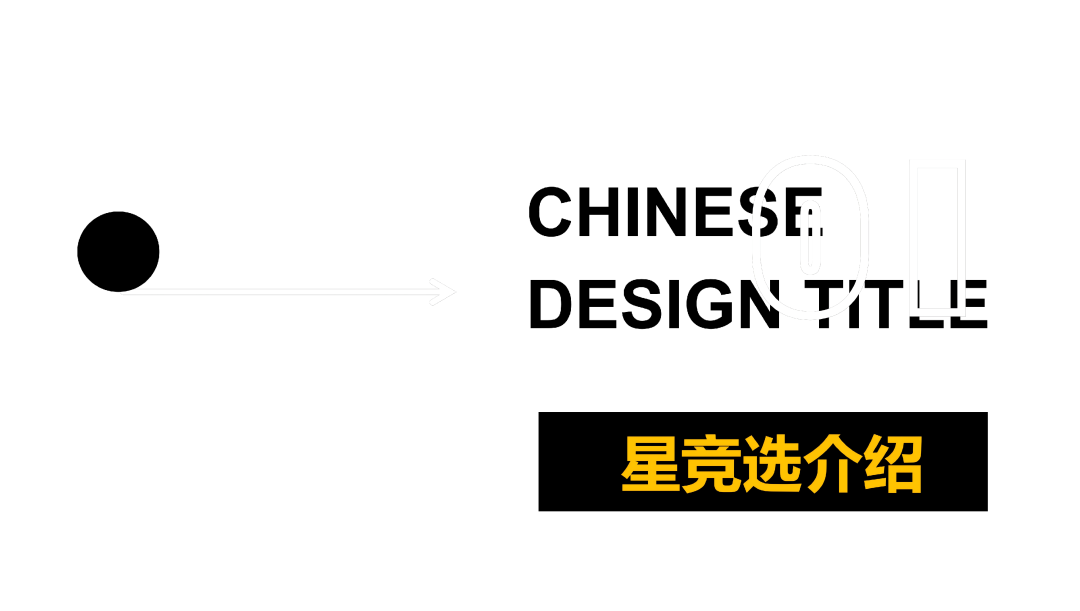 01

CHINESE
DESIGN TITLE

星竞选介绍